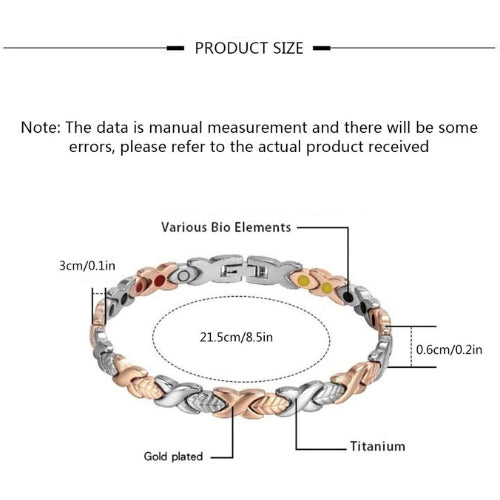 PRODUCT SIZE

Note: The data is manual measurement and there will be some errors, please refer to the actual product received

Various Bio Elements

3cm/0.1in

21.5cm/8.5in

0.6cm/0.2in

Gold plated

Titanium